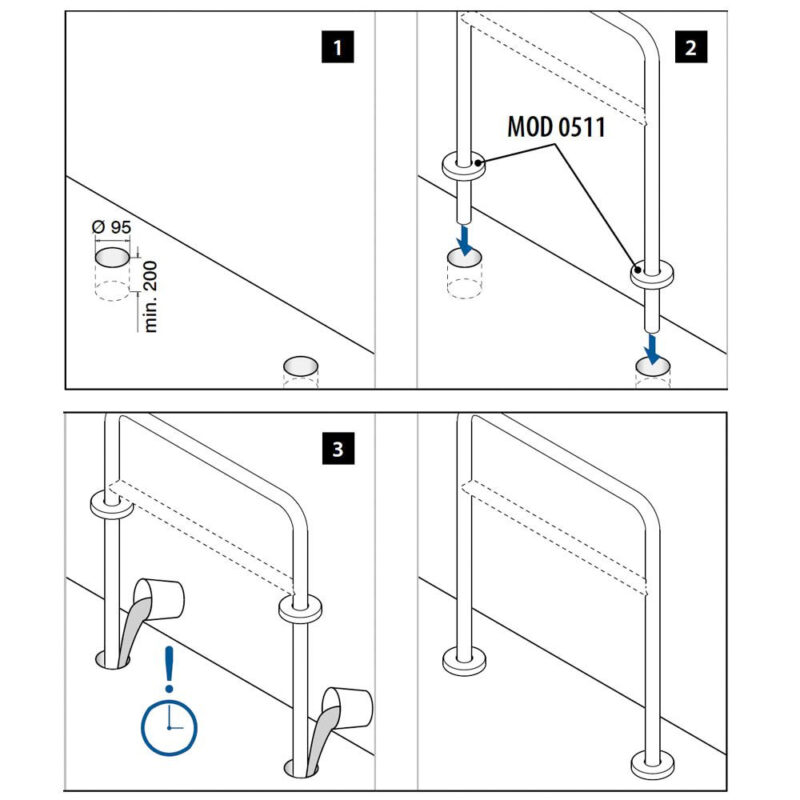 1

Ø 95

min. 200

2

MOD 0511

3

!